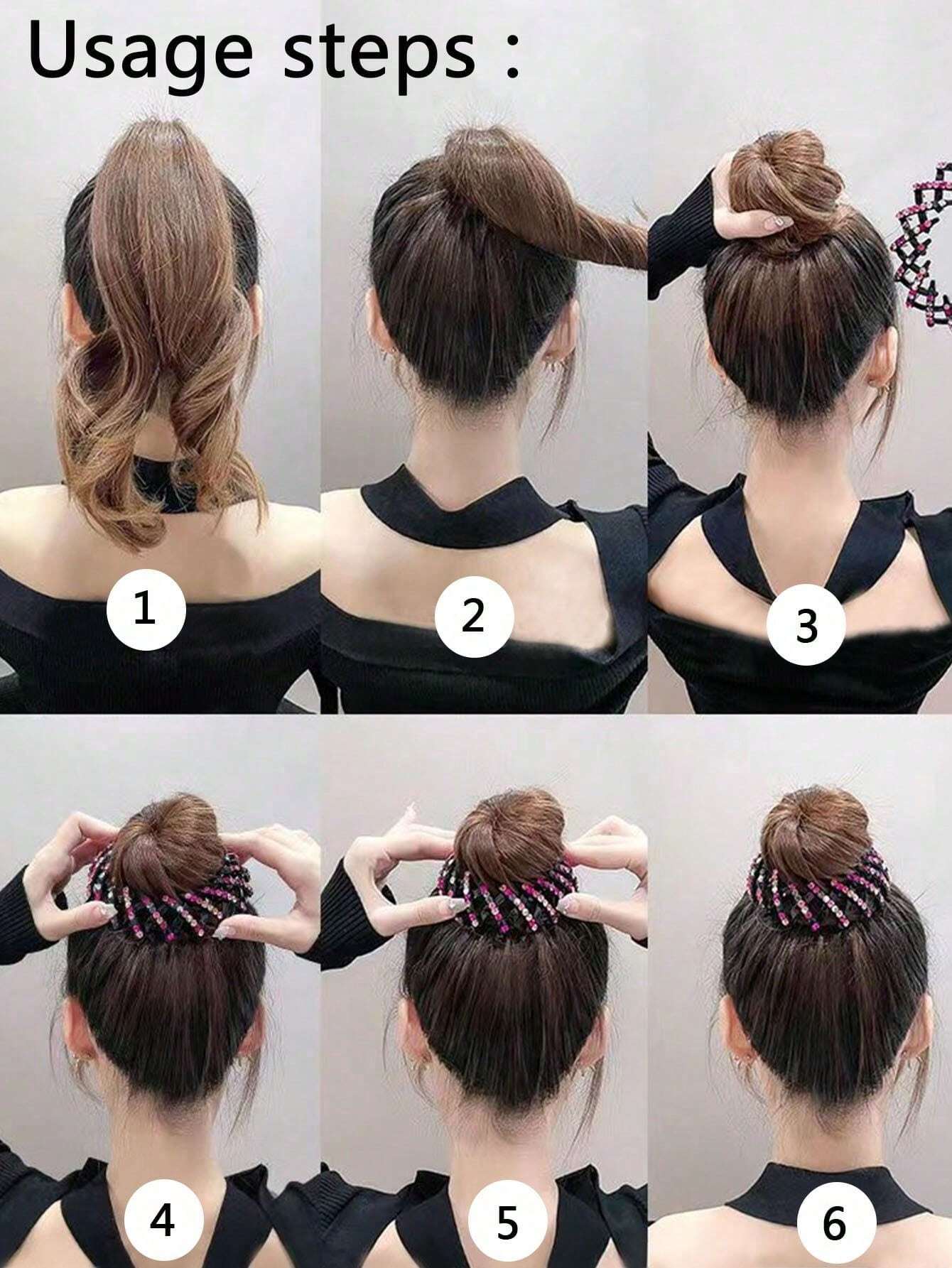 Usage steps :

1

2

3

4

5

6