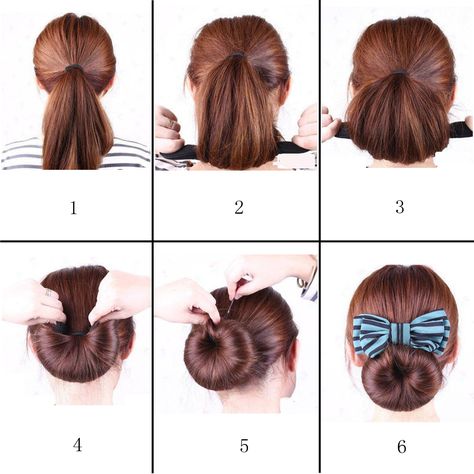 1

2

3

4

5

6